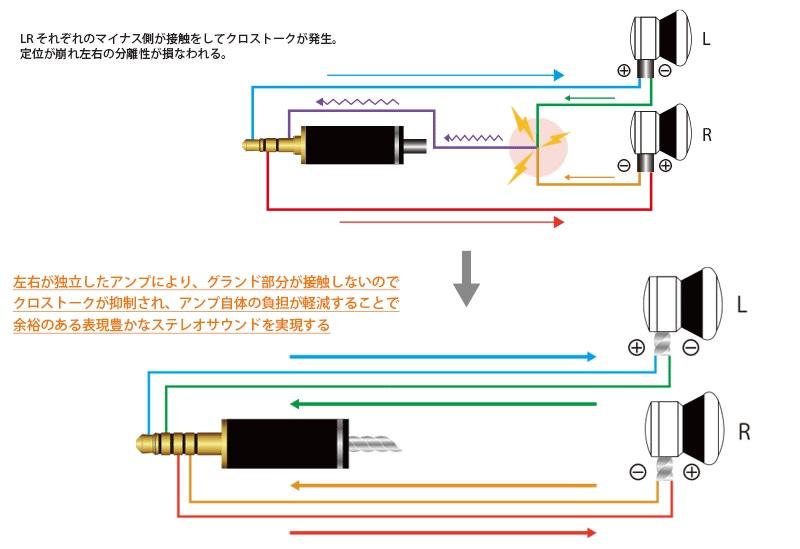 LR それぞれのマイナス側が接触をしてクロストークが発生。
定位が崩れ左右の分離性が損なわれる。

L
⊕ ⊖

R
⊖ ⊕

左右が独立したアンプにより、グランド部分が接触しないので
クロストークが抑制され、アンプ自体の負担が軽減することで
余裕のある表現豊かなステレオサウンドを実現する

L
⊕ ⊖

R
⊖ ⊕