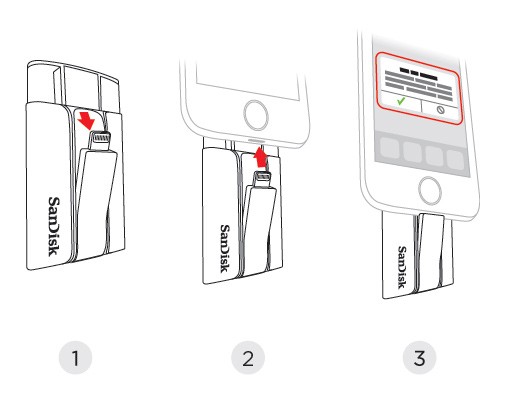 SanDisk

SanDisk

SanDisk

1

2

3